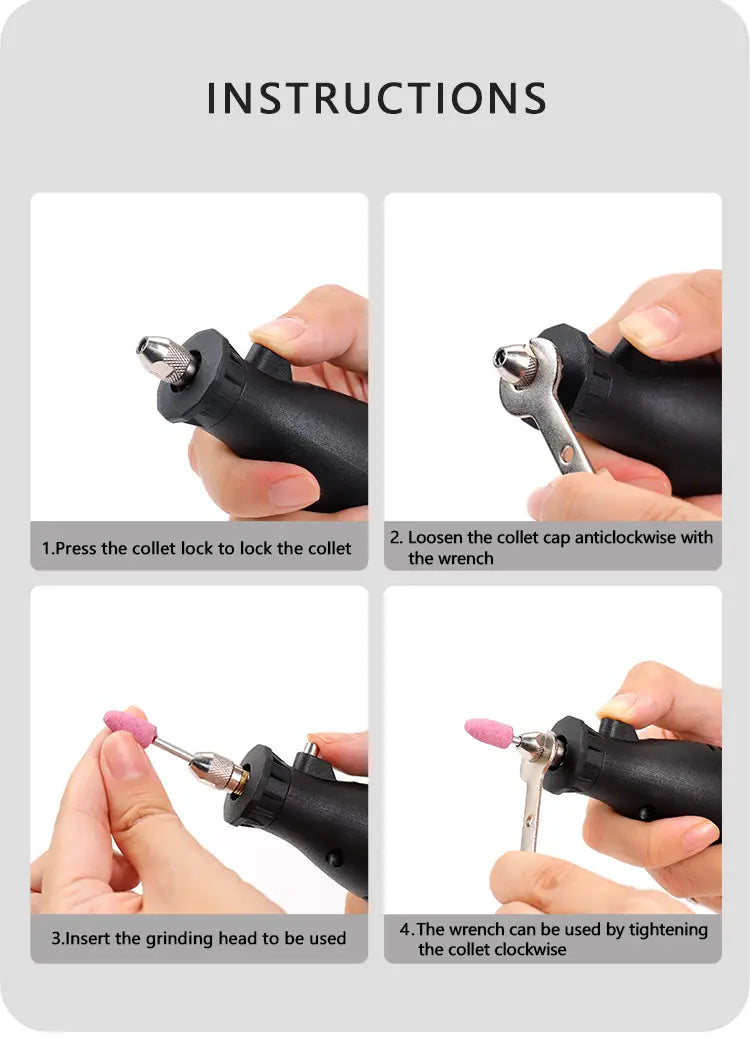 INSTRUCTIONS

1.Press the collet lock to lock the collet

2. Loosen the collet cap anticlockwise with the wrench

3.Insert the grinding head to be used

4.The wrench can be used by tightening the collet clockwise