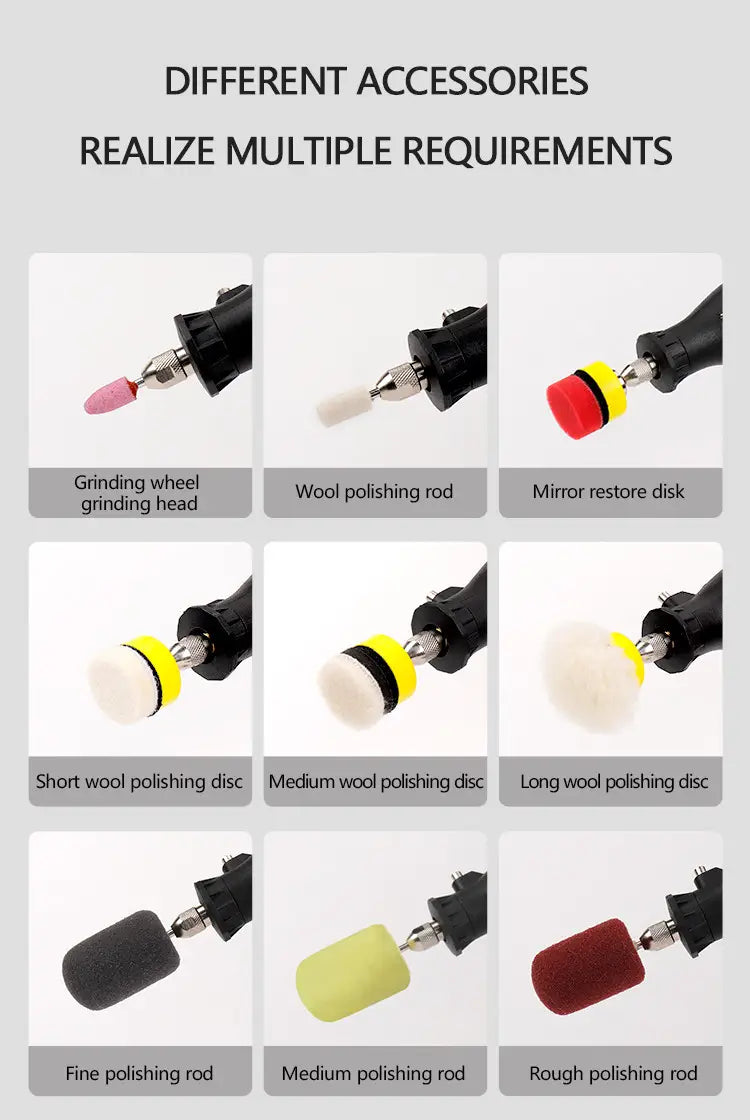 DIFFERENT ACCESSORIES
REALIZE MULTIPLE REQUIREMENTS

Grinding wheel grinding head

Wool polishing rod

Mirror restore disk

Short wool polishing disc

Medium wool polishing disc

Long wool polishing disc

Fine polishing rod

Medium polishing rod

Rough polishing rod