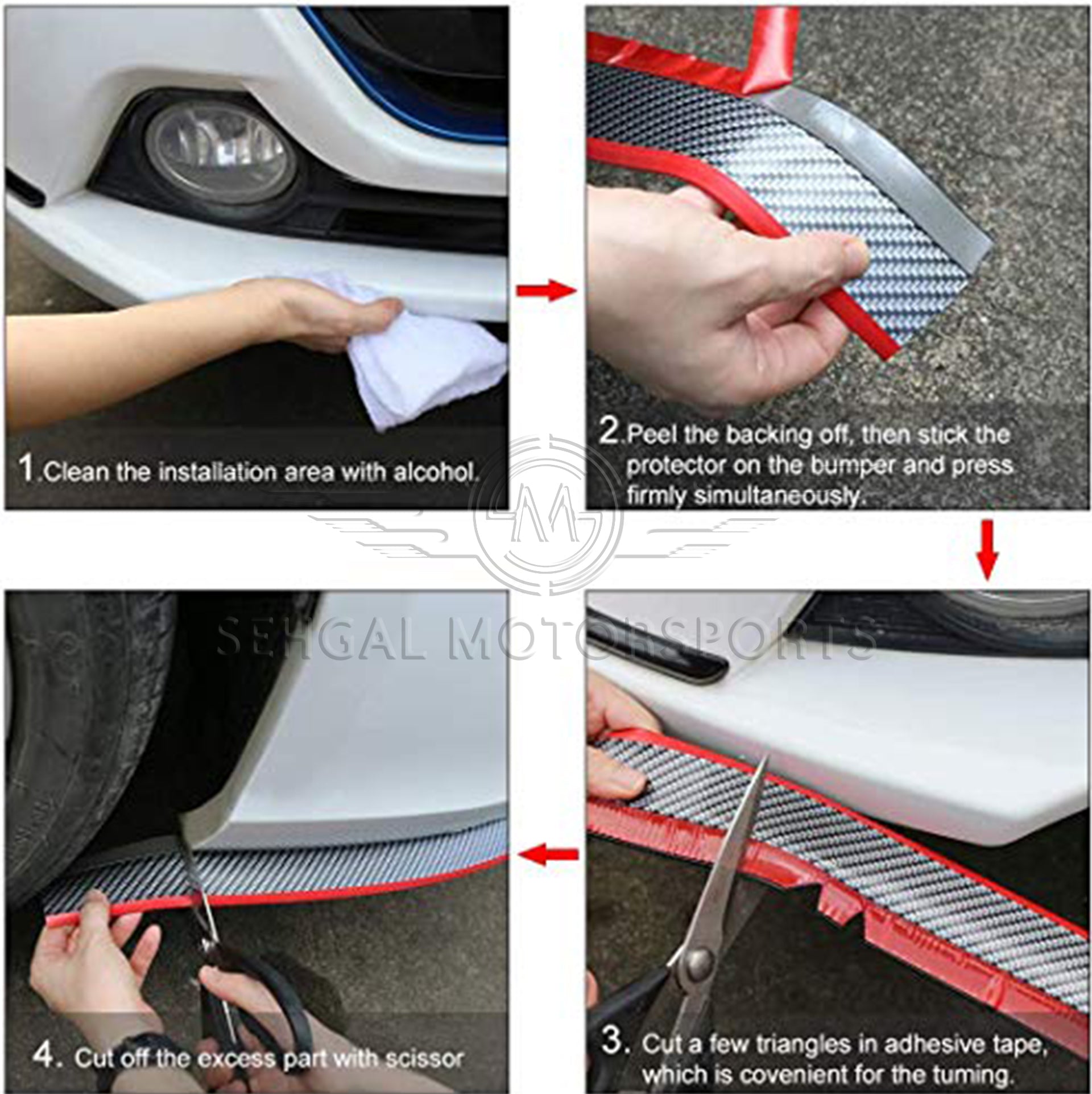 1.Clean the installation area with alcohol.

2.Peel the backing off, then stick the protector on the bumper and press firmly simultaneously.

SEHGAL MOTORSPORTS

4. Cut off the excess part with scissor

3. Cut a few triangles in adhesive tape, which is covenient for the tuming.