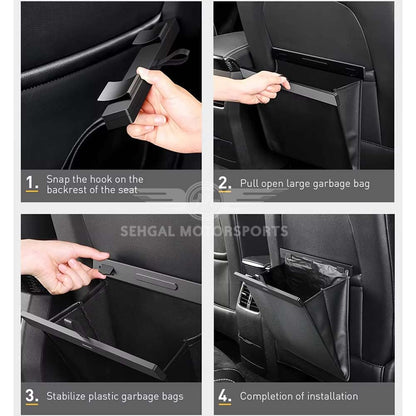 1. Snap the hook on the backrest of the seat

2. Pull open large garbage bag

SEHGAL MOTORSPORTS

3. Stabilize plastic garbage bags

4. Completion of installation